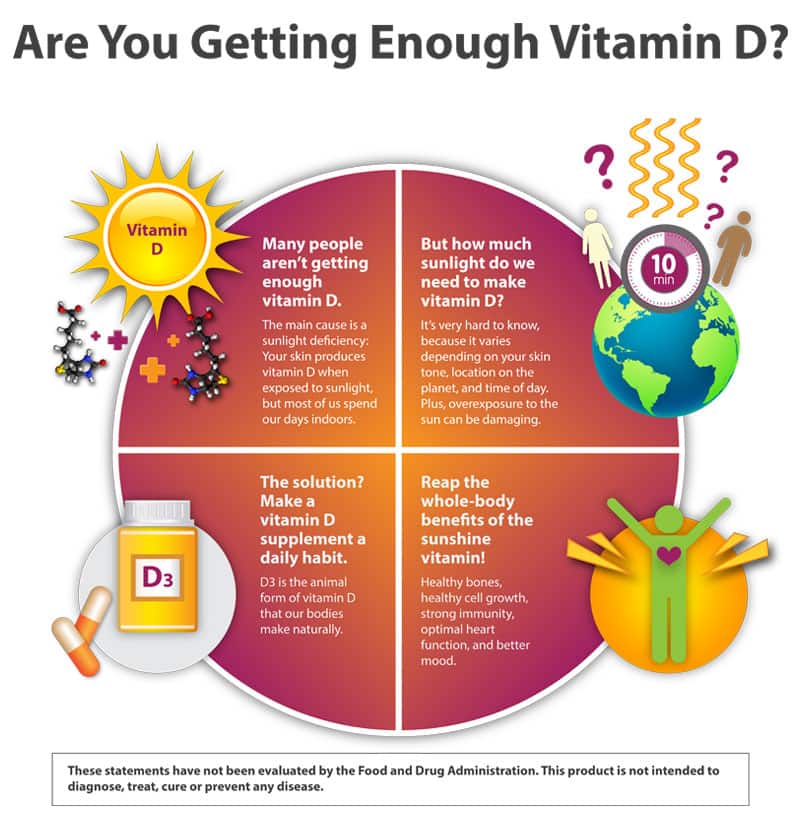 Are You Getting Enough Vitamin D?

Vitamin D

Many people aren't getting enough vitamin D.

The main cause is a sunlight deficiency: Your skin produces vitamin D when exposed to sunlight, but most of us spend our days indoors.

But how much sunlight do we need to make vitamin D?

It's very hard to know, because it varies depending on your skin tone, location on the planet, and time of day. Plus, overexposure to the sun can be damaging.

10 min

The solution? Make a vitamin D supplement a daily habit.

D3 is the animal form of vitamin D that our bodies make naturally.

D3

Reap the whole-body benefits of the sunshine vitamin!

Healthy bones, healthy cell growth, strong immunity, optimal heart function, and better mood.

These statements have not been evaluated by the Food and Drug Administration. This product is not intended to diagnose, treat, cure or prevent any disease.