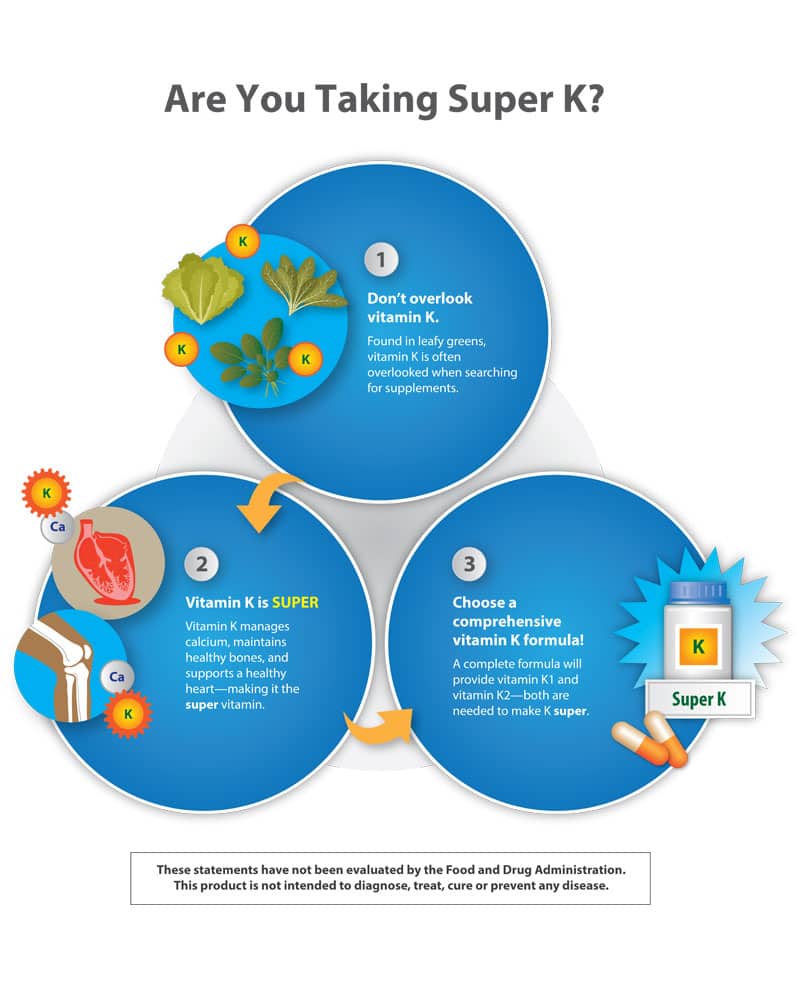 Are You Taking Super K?

K

K

K

1

Don't overlook vitamin K.

Found in leafy greens, vitamin K is often overlooked when searching for supplements.

K

Ca

Ca

K

2

Vitamin K is SUPER

Vitamin K manages calcium, maintains healthy bones, and supports a healthy heart—making it the super vitamin.

3

Choose a comprehensive vitamin K formula!

A complete formula will provide vitamin K1 and vitamin K2—both are needed to make K super.

K

Super K

These statements have not been evaluated by the Food and Drug Administration. This product is not intended to diagnose, treat, cure or prevent any disease.