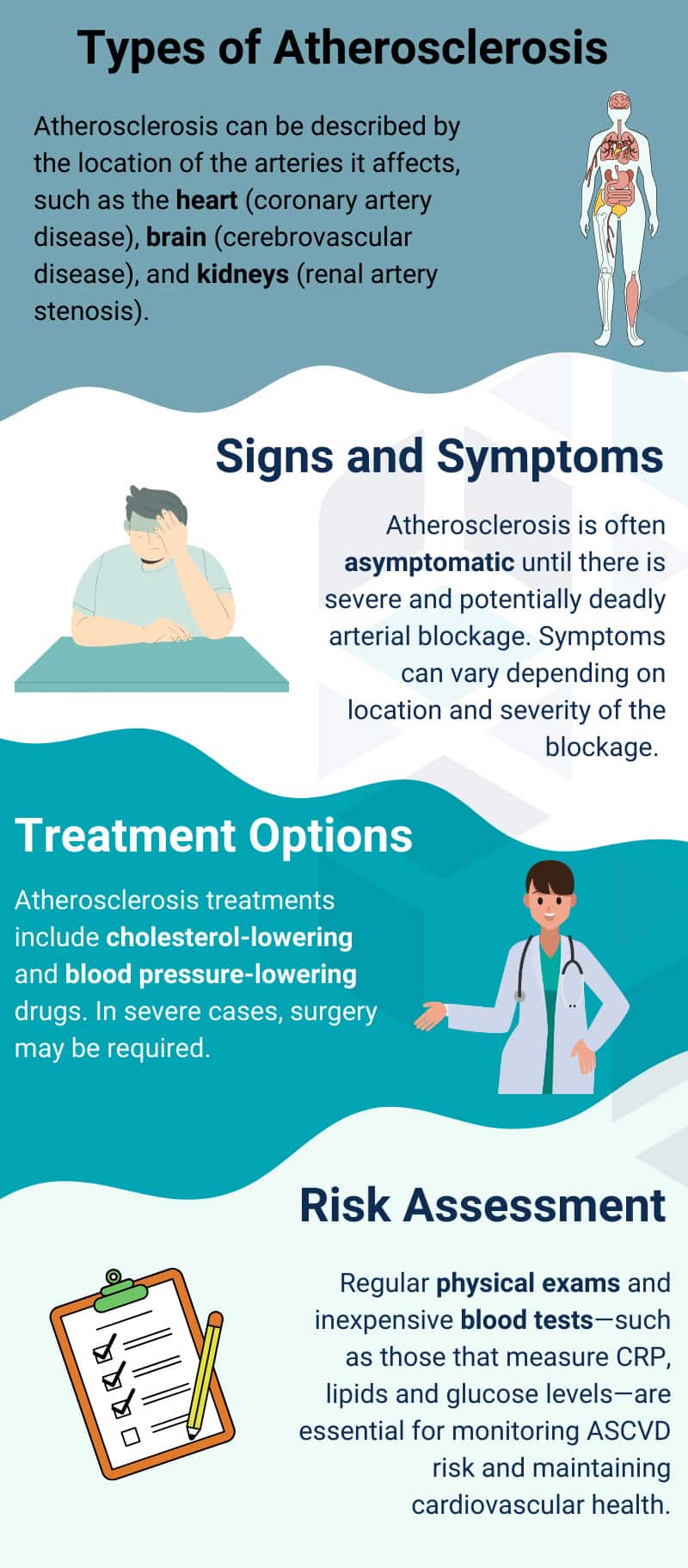 Types of Atherosclerosis

Atherosclerosis can be described by the location of the arteries it affects, such as the heart (coronary artery disease), brain (cerebrovascular disease), and kidneys (renal artery stenosis).

Signs and Symptoms

Atherosclerosis is often asymptomatic until there is severe and potentially deadly arterial blockage. Symptoms can vary depending on location and severity of the blockage.

Treatment Options

Atherosclerosis treatments include cholesterol-lowering and blood pressure-lowering drugs. In severe cases, surgery may be required.

Risk Assessment

Regular physical exams and inexpensive blood tests—such as those that measure CRP, lipids and glucose levels—are essential for monitoring ASCVD risk and maintaining cardiovascular health.