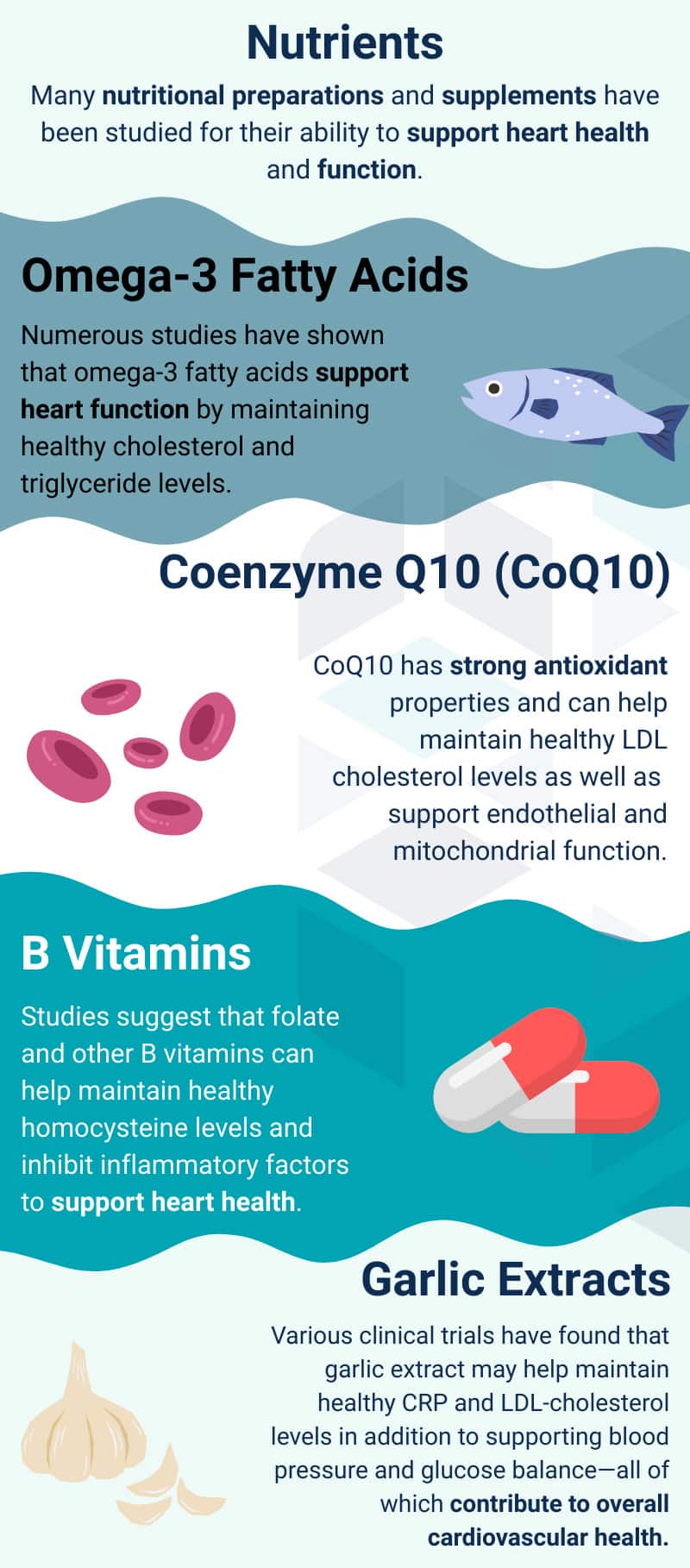 Nutrients

Many nutritional preparations and supplements have been studied for their ability to support heart health and function.

Omega-3 Fatty Acids

Numerous studies have shown that omega-3 fatty acids support heart function by maintaining healthy cholesterol and triglyceride levels.

Coenzyme Q10 (CoQ10)

CoQ10 has strong antioxidant properties and can help maintain healthy LDL cholesterol levels as well as support endothelial and mitochondrial function.

B Vitamins

Studies suggest that folate and other B vitamins can help maintain healthy homocysteine levels and inhibit inflammatory factors to support heart health.

Garlic Extracts

Various clinical trials have found that garlic extract may help maintain healthy CRP and LDL-cholesterol levels in addition to supporting blood pressure and glucose balance—all of which contribute to overall cardiovascular health.