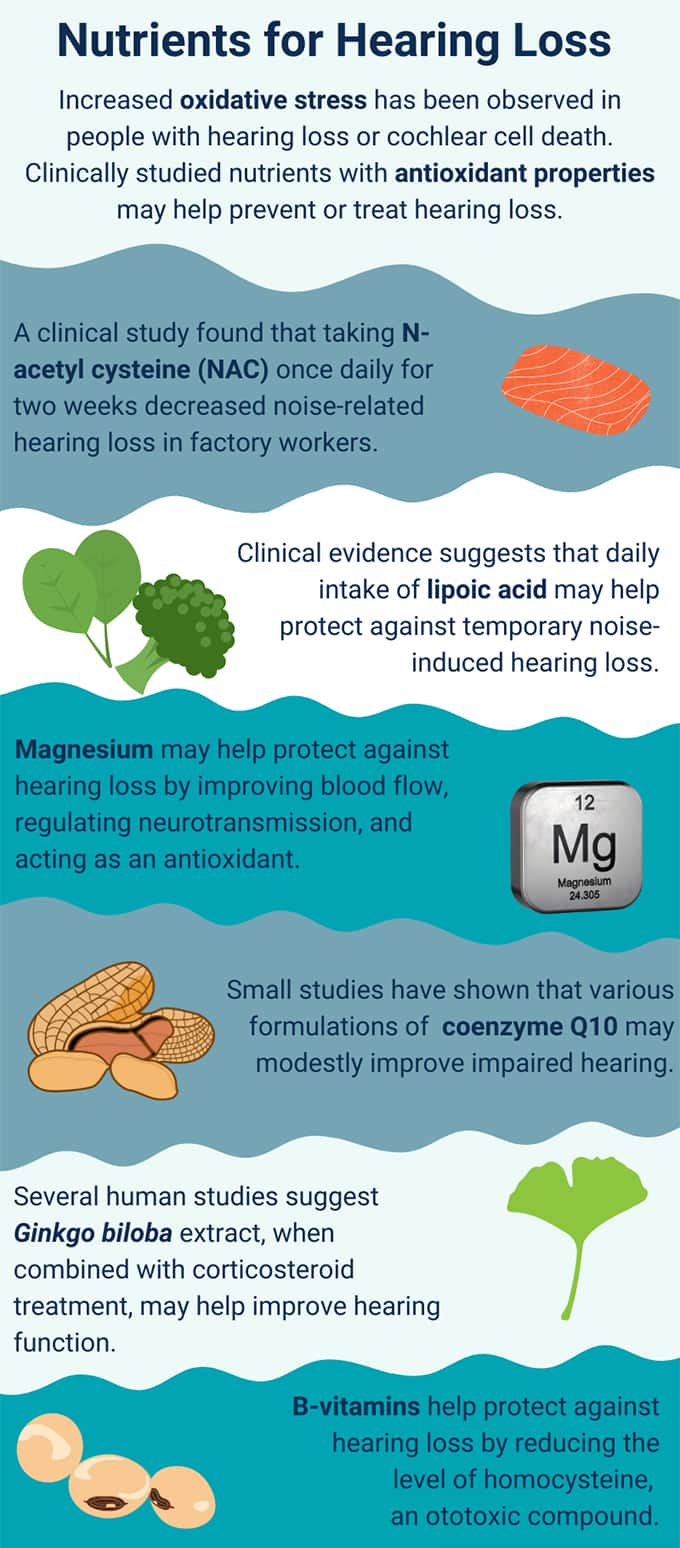 Nutrients for Hearing Loss

Increased oxidative stress has been observed in people with hearing loss or cochlear cell death. Clinically studied nutrients with antioxidant properties may help prevent or treat hearing loss.

A clinical study found that taking N-acetyl cysteine (NAC) once daily for two weeks decreased noise-related hearing loss in factory workers.

Clinical evidence suggests that daily intake of lipoic acid may help protect against temporary noise-induced hearing loss.

Magnesium may help protect against hearing loss by improving blood flow, regulating neurotransmission, and acting as an antioxidant.

12
Mg
Magnesium
24.305

Small studies have shown that various formulations of coenzyme Q10 may modestly improve impaired hearing.

Several human studies suggest Ginkgo biloba extract, when combined with corticosteroid treatment, may help improve hearing function.

B-vitamins help protect against hearing loss by reducing the level of homocysteine, an ototoxic compound.