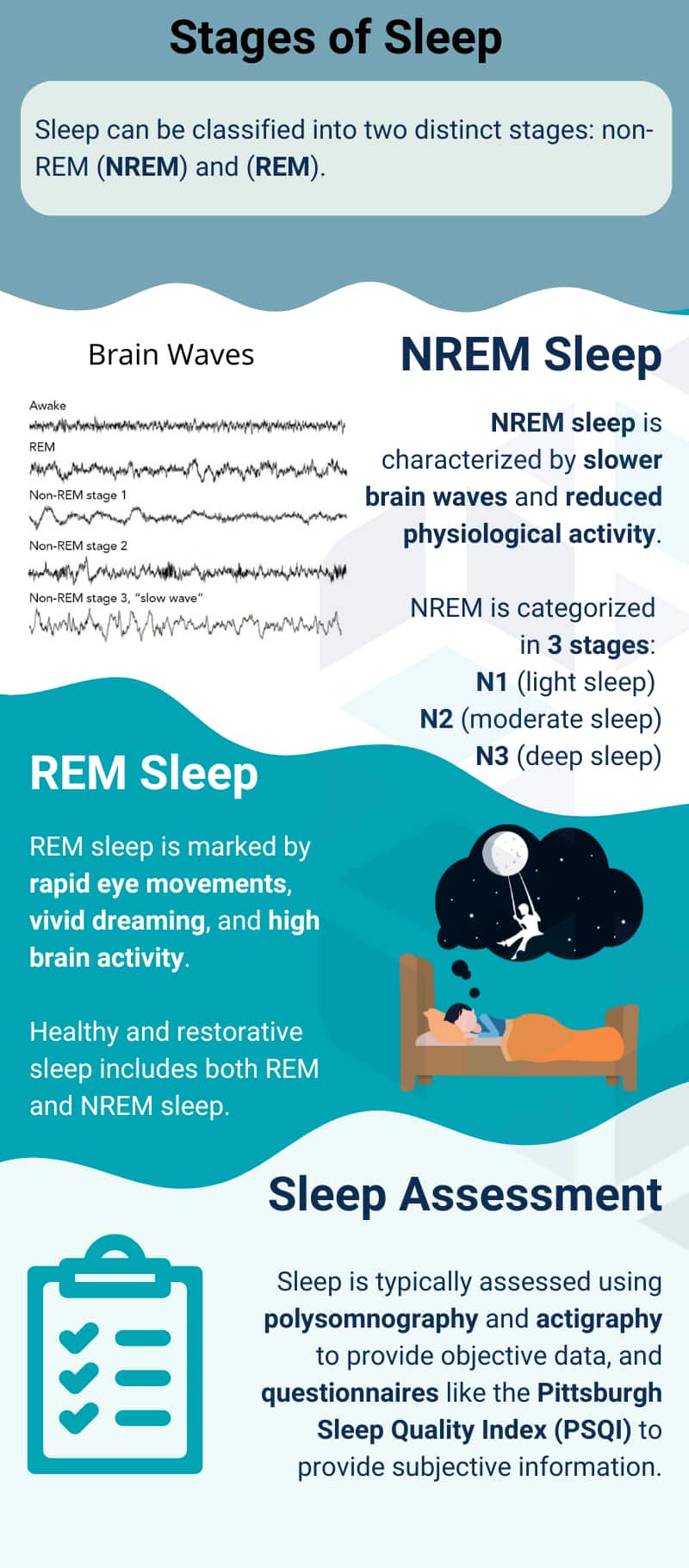 Stages of Sleep

Sleep can be classified into two distinct stages: non-REM (NREM) and (REM).

Brain Waves

Awake

REM

Non-REM stage 1

Non-REM stage 2

Non-REM stage 3, "slow wave"

NREM Sleep

NREM sleep is characterized by slower brain waves and reduced physiological activity.

NREM is categorized in 3 stages:
N1 (light sleep)
N2 (moderate sleep)
N3 (deep sleep)

REM Sleep

REM sleep is marked by rapid eye movements, vivid dreaming, and high brain activity.

Healthy and restorative sleep includes both REM and NREM sleep.

Sleep Assessment

Sleep is typically assessed using polysomnography and actigraphy to provide objective data, and questionnaires like the Pittsburgh Sleep Quality Index (PSQI) to provide subjective information.