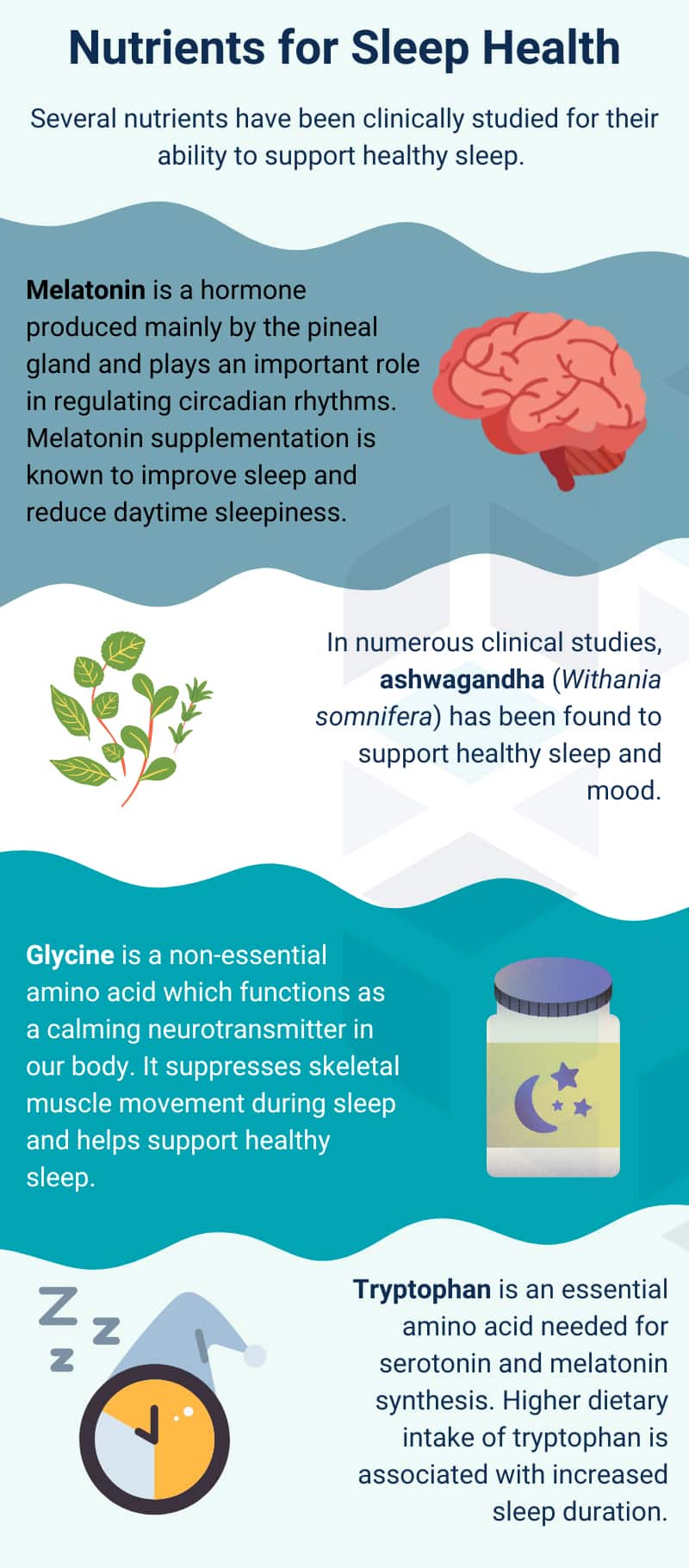 Nutrients for Sleep Health

Several nutrients have been clinically studied for their ability to support healthy sleep.

Melatonin is a hormone produced mainly by the pineal gland and plays an important role in regulating circadian rhythms. Melatonin supplementation is known to improve sleep and reduce daytime sleepiness.

In numerous clinical studies, ashwagandha (Withania somnifera) has been found to support healthy sleep and mood.

Glycine is a non-essential amino acid which functions as a calming neurotransmitter in our body. It suppresses skeletal muscle movement during sleep and helps support healthy sleep.

Z
Z
Z

Tryptophan is an essential amino acid needed for serotonin and melatonin synthesis. Higher dietary intake of tryptophan is associated with increased sleep duration.