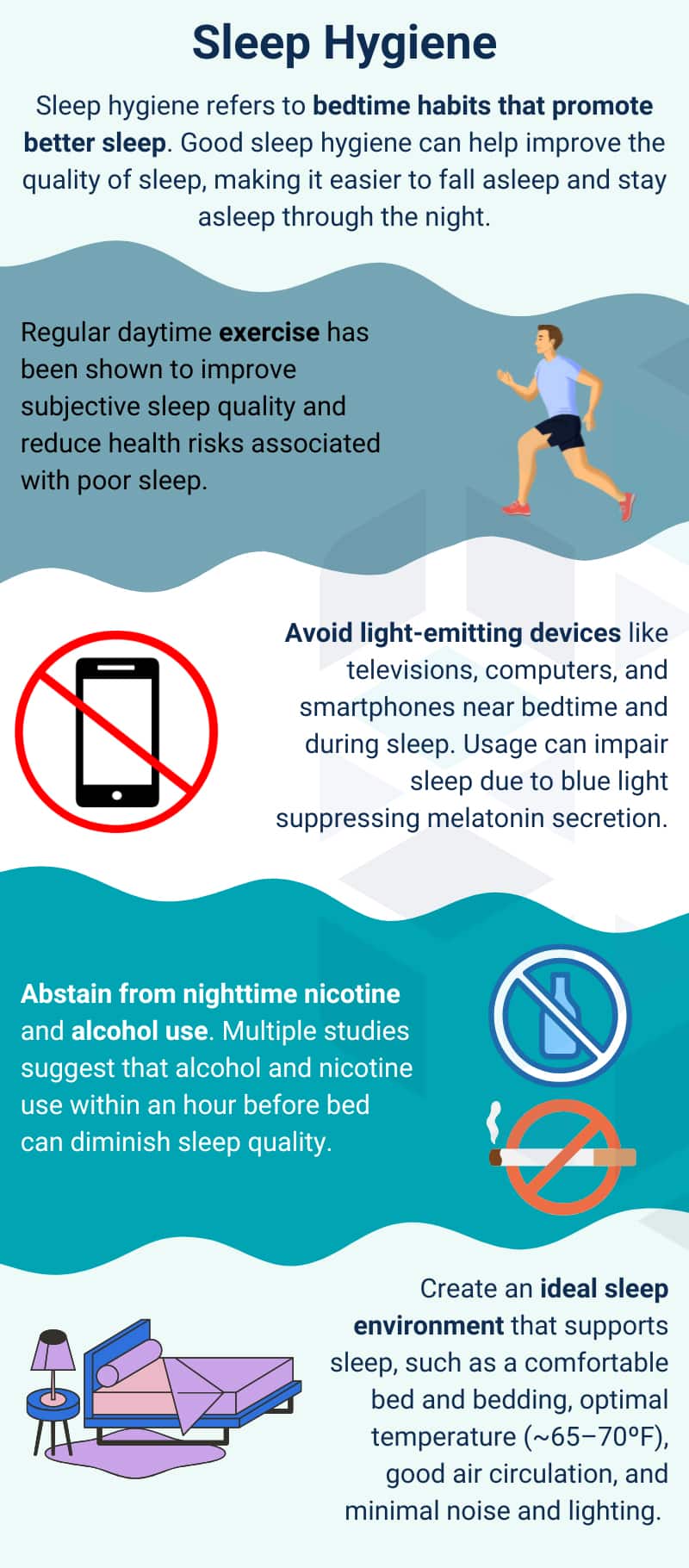 Sleep Hygiene

Sleep hygiene refers to bedtime habits that promote better sleep. Good sleep hygiene can help improve the quality of sleep, making it easier to fall asleep and stay asleep through the night.

Regular daytime exercise has been shown to improve subjective sleep quality and reduce health risks associated with poor sleep.

Avoid light-emitting devices like televisions, computers, and smartphones near bedtime and during sleep. Usage can impair sleep due to blue light suppressing melatonin secretion.

Abstain from nighttime nicotine and alcohol use. Multiple studies suggest that alcohol and nicotine use within an hour before bed can diminish sleep quality.

Create an ideal sleep environment that supports sleep, such as a comfortable bed and bedding, optimal temperature (~65–70ºF), good air circulation, and minimal noise and lighting.