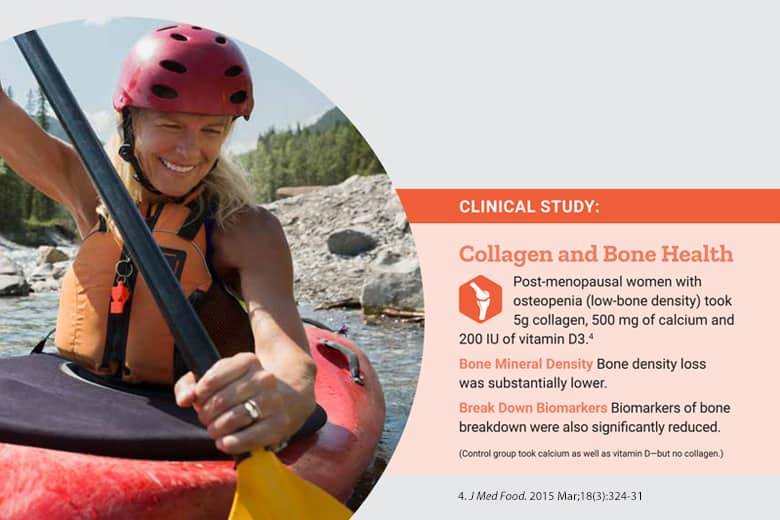 CLINICAL STUDY:

Collagen and Bone Health

Post-menopausal women with osteopenia (low-bone density) took 5g collagen, 500 mg of calcium and 200 IU of vitamin D3.$^4$

Bone Mineral Density Bone density loss was substantially lower.

Break Down Biomarkers Biomarkers of bone breakdown were also significantly reduced.

(Control group took calcium as well as vitamin D—but no collagen.)

4. J Med Food. 2015 Mar;18(3):324-31