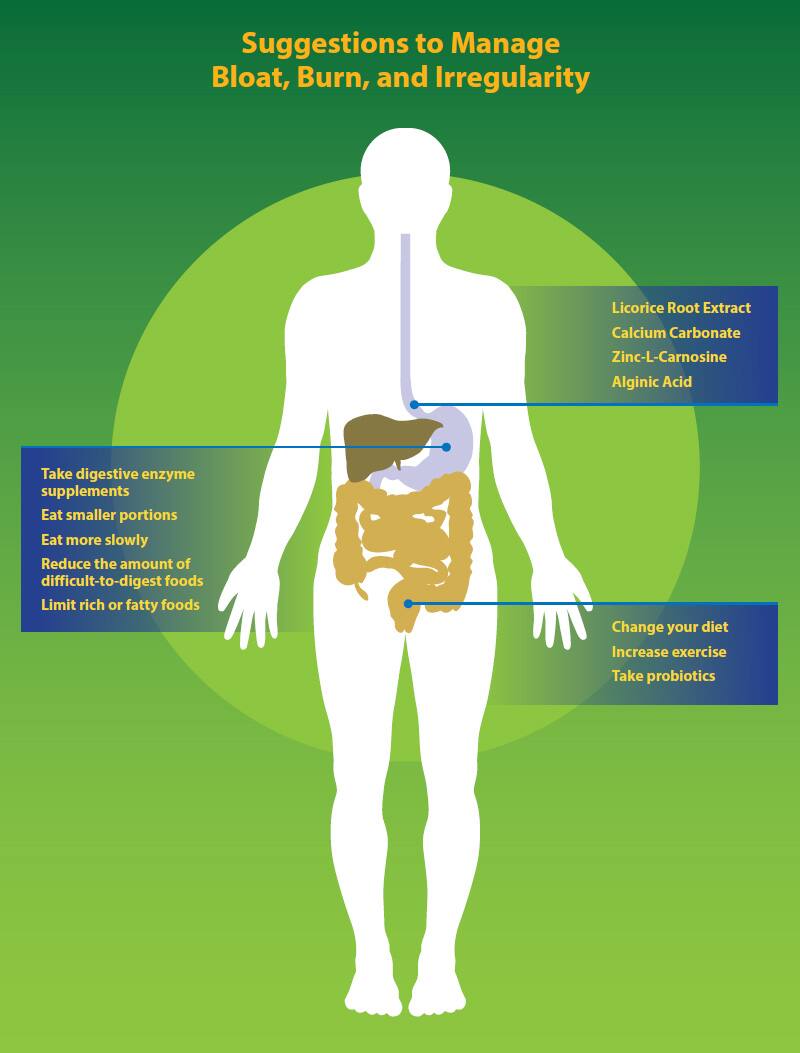 Suggestions to Manage Bloat, Burn, and Irregularity

Licorice Root Extract
Calcium Carbonate
Zinc-L-Carnosine
Alginic Acid

Take digestive enzyme supplements
Eat smaller portions
Eat more slowly
Reduce the amount of difficult-to-digest foods
Limit rich or fatty foods

Change your diet
Increase exercise
Take probiotics