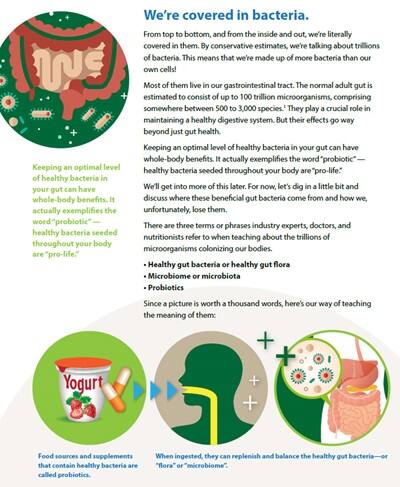 We're covered in bacteria.

From top to bottom, and from the inside and out, we're literally covered in them. By conservative estimates, we're talking about trillions of bacteria. This means that we're made up of more bacteria than our own cells!

Most of them live in our gastrointestinal tract. The normal adult gut is estimated to consist of up to 100 trillion microorganisms, comprising somewhere between 500 to 3,000 species.$^1$ They play a crucial role in maintaining a healthy digestive system. But their effects go way beyond just gut health.

Keeping an optimal level of healthy bacteria in your gut can have whole-body benefits. It actually exemplifies the word "probiotic" — healthy bacteria seeded throughout your body are "pro-life."

We'll get into more of this later. For now, let's dig in a little bit and discuss where these beneficial gut bacteria come from and how we, unfortunately, lose them.

There are three terms or phrases industry experts, doctors, and nutritionists refer to when teaching about the trillions of microorganisms colonizing our bodies.

• Healthy gut bacteria or healthy gut flora
• Microbiome or microbiota
• Probiotics

Since a picture is worth a thousand words, here's our way of teaching the meaning of them:

Keeping an optimal level of healthy bacteria in your gut can have whole-body benefits. It actually exemplifies the word "probiotic" — healthy bacteria seeded throughout your body are "pro-life."

Yogurt

Food sources and supplements that contain healthy bacteria are called probiotics.

When ingested, they can replenish and balance the healthy gut bacteria—or "flora" or "microbiome".