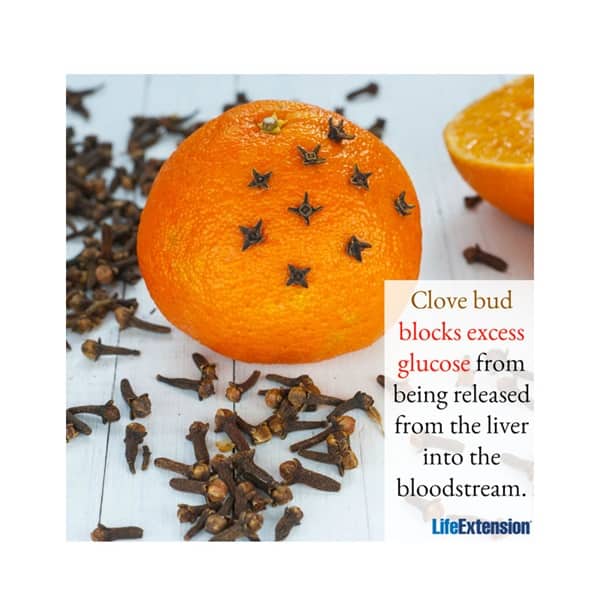 Clove bud blocks excess glucose from being released from the liver into the bloodstream.

LifeExtension