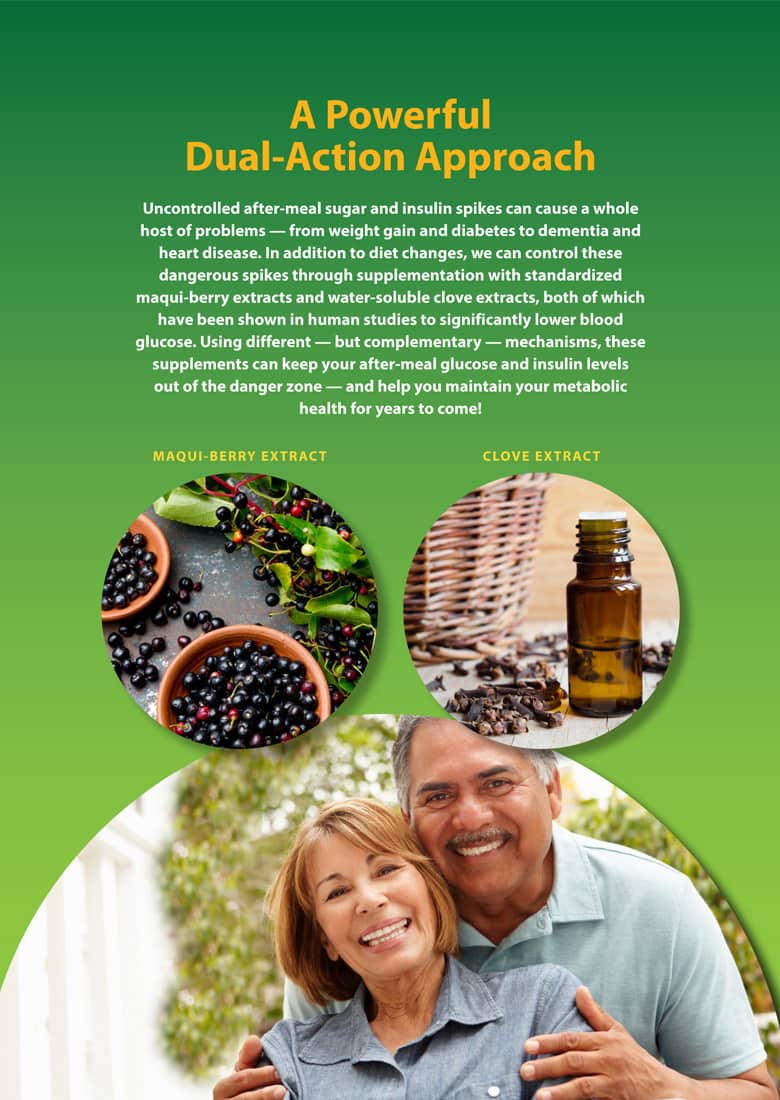 A Powerful Dual-Action Approach

Uncontrolled after-meal sugar and insulin spikes can cause a whole host of problems — from weight gain and diabetes to dementia and heart disease. In addition to diet changes, we can control these dangerous spikes through supplementation with standardized maqui-berry extracts and water-soluble clove extracts, both of which have been shown in human studies to significantly lower blood glucose. Using different — but complementary — mechanisms, these supplements can keep your after-meal glucose and insulin levels out of the danger zone — and help you maintain your metabolic health for years to come!

MAQUI-BERRY EXTRACT

CLOVE EXTRACT