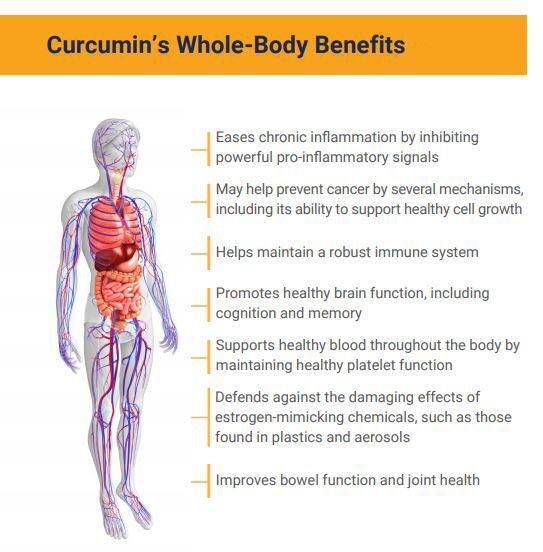 Curcumin's Whole-Body Benefits

Eases chronic inflammation by inhibiting powerful pro-inflammatory signals

May help prevent cancer by several mechanisms, including its ability to support healthy cell growth

Helps maintain a robust immune system

Promotes healthy brain function, including cognition and memory

Supports healthy blood throughout the body by maintaining healthy platelet function

Defends against the damaging effects of estrogen-mimicking chemicals, such as those found in plastics and aerosols

Improves bowel function and joint health