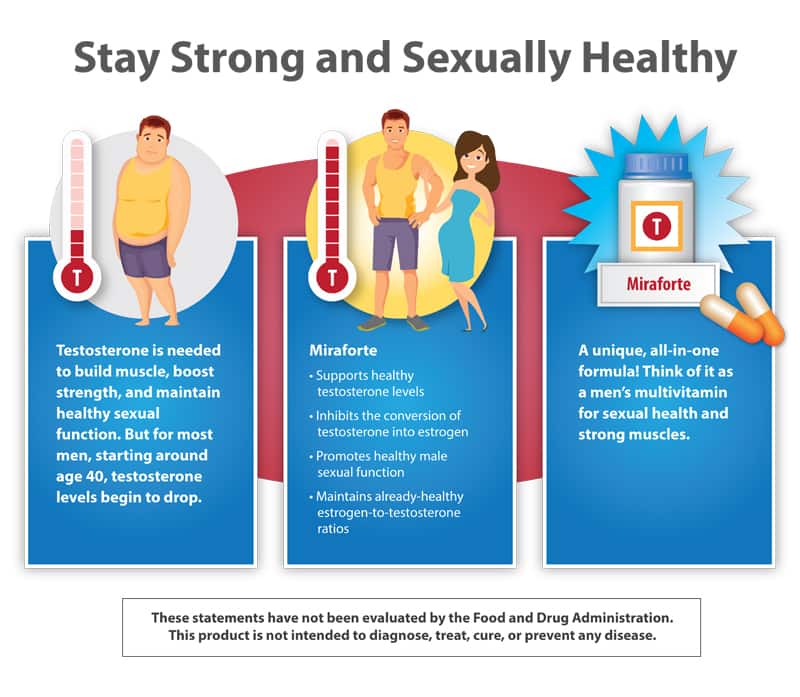 Stay Strong and Sexually Healthy

T

Testosterone is needed to build muscle, boost strength, and maintain healthy sexual function. But for most men, starting around age 40, testosterone levels begin to drop.

T

Miraforte

• Supports healthy testosterone levels

• Inhibits the conversion of testosterone into estrogen

• Promotes healthy male sexual function

• Maintains already-healthy estrogen-to-testosterone ratios

T

Miraforte

A unique, all-in-one formula! Think of it as a men's multivitamin for sexual health and strong muscles.

These statements have not been evaluated by the Food and Drug Administration. This product is not intended to diagnose, treat, cure, or prevent any disease.