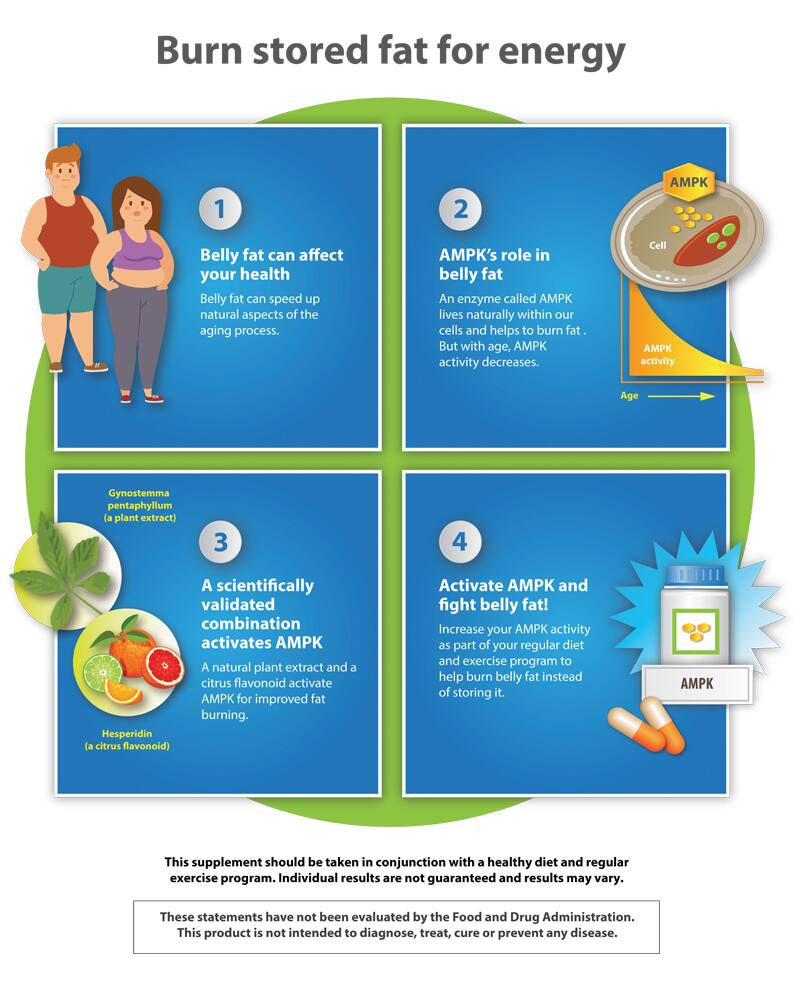 Burn stored fat for energy

1

Belly fat can affect your health

Belly fat can speed up natural aspects of the aging process.

2

AMPK's role in belly fat

An enzyme called AMPK lives naturally within our cells and helps to burn fat . But with age, AMPK activity decreases.

AMPK

Cell

AMPK activity

Age

Gynostemma pentaphyllum (a plant extract)

3

A scientifically validated combination activates AMPK

A natural plant extract and a citrus flavonoid activate AMPK for improved fat burning.

Hesperidin (a citrus flavonoid)

4

Activate AMPK and fight belly fat!

Increase your AMPK activity as part of your regular diet and exercise program to help burn belly fat instead of storing it.

AMPK

This supplement should be taken in conjunction with a healthy diet and regular exercise program. Individual results are not guaranteed and results may vary.

These statements have not been evaluated by the Food and Drug Administration. This product is not intended to diagnose, treat, cure or prevent any disease.