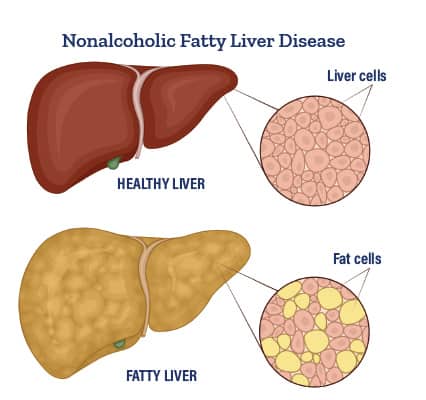 Nonalcoholic Fatty Liver Disease

Liver cells

HEALTHY LIVER

Fat cells

FATTY LIVER